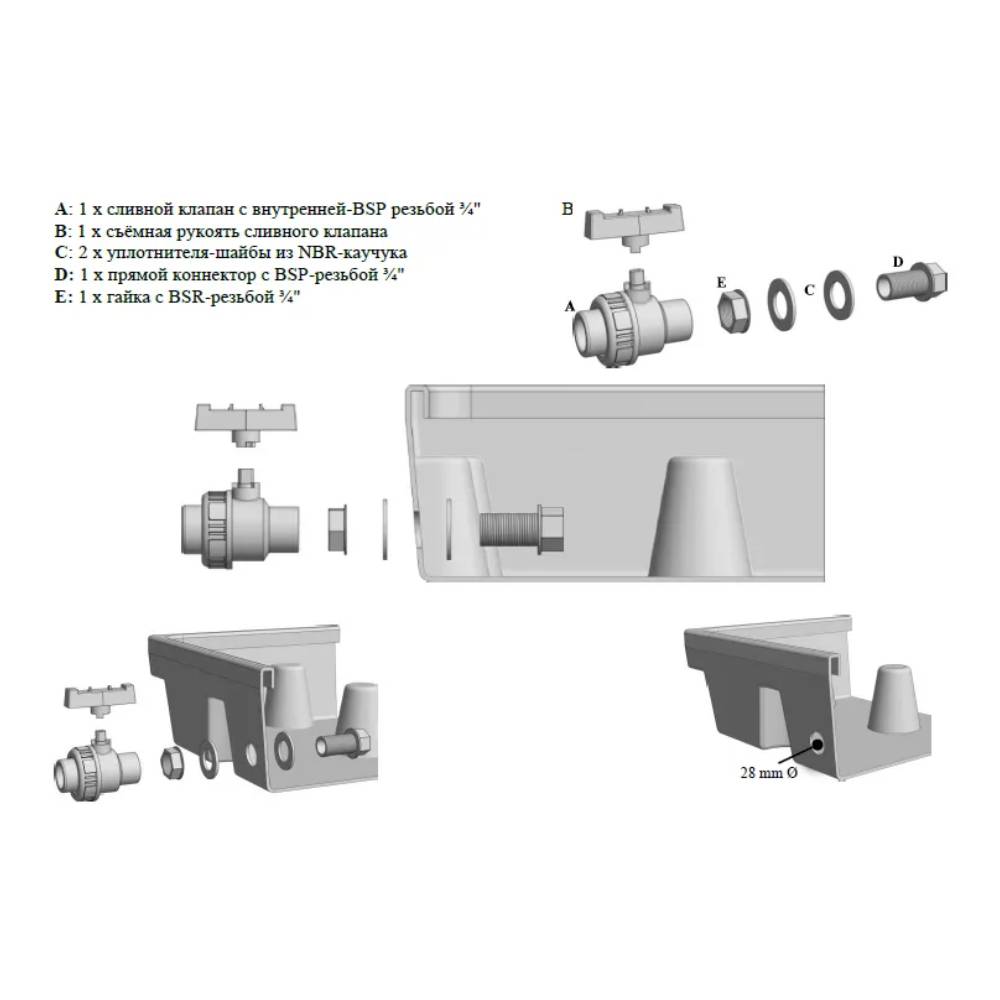 A: 1 x сливной клапан с внутренней-BSP резьбой ¾"
B: 1 x съёмная рукоять сливного клапана
C: 2 x уплотнителя-шайбы из NBR-каучука
D: 1 x прямой коннектор с BSP-резьбой ¾"
E: 1 x гайка с BSR-резьбой ¾"

B

A

E

C

D

28 mm Ø